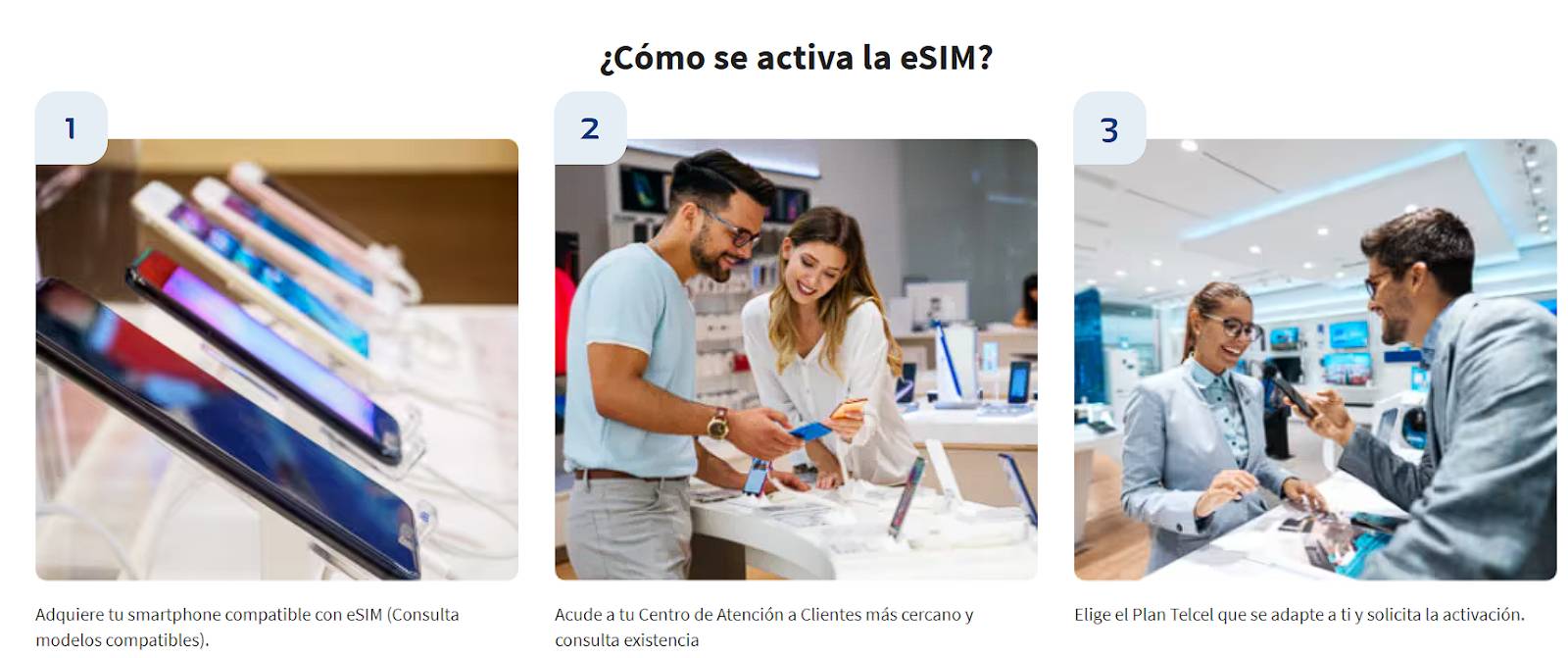 ¿Cómo se activa la eSIM?

1

Adquiere tu smartphone compatible con eSIM (Consulta modelos compatibles).

2

Acude a tu Centro de Atención a Clientes más cercano y consulta existencia

3

Elige el Plan Telcel que se adapte a ti y solicita la activación.